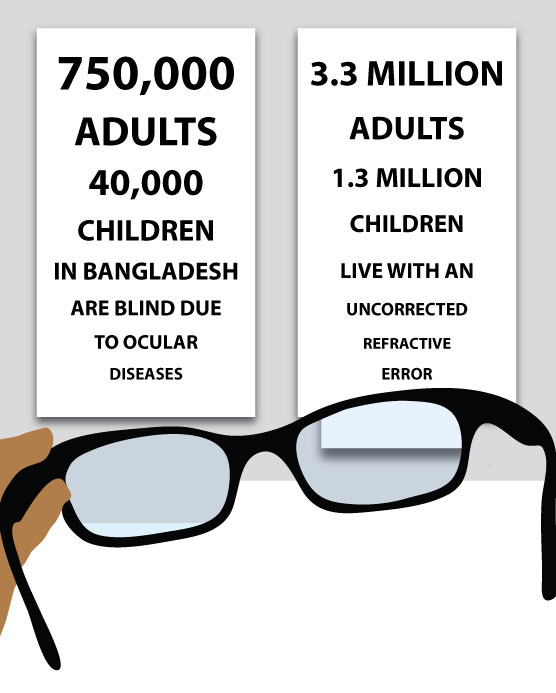 750,000
ADULTS
40,000
CHILDREN
IN BANGLADESH
ARE BLIND DUE
TO OCULAR
DISEASES

3.3 MILLION
ADULTS
1.3 MILLION
CHILDREN
LIVE WITH AN
UNCORRECTED
REFRACTIVE
ERROR