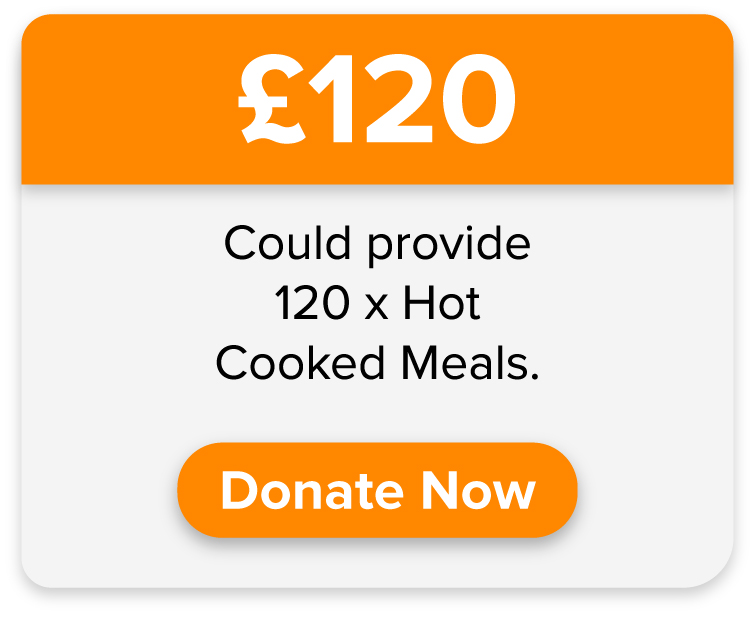 £120

Could provide 120 x Hot Cooked Meals.

Donate Now