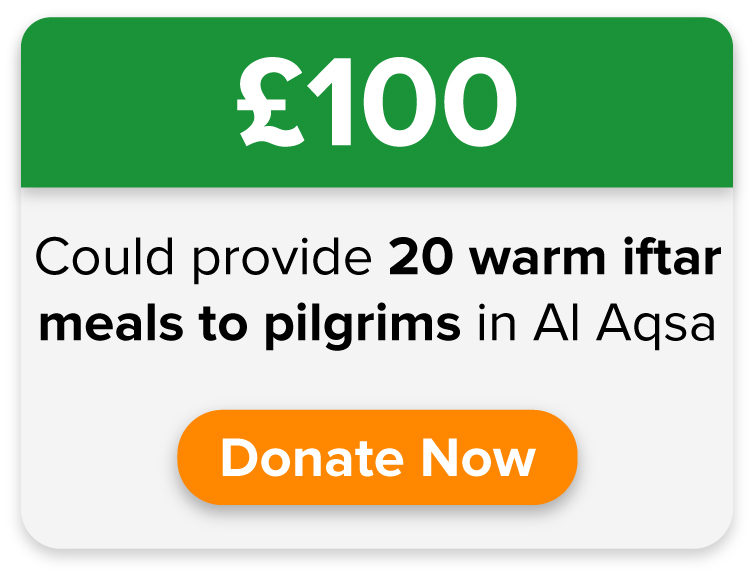 £100

Could provide 20 warm iftar meals to pilgrims in Al Aqsa

Donate Now