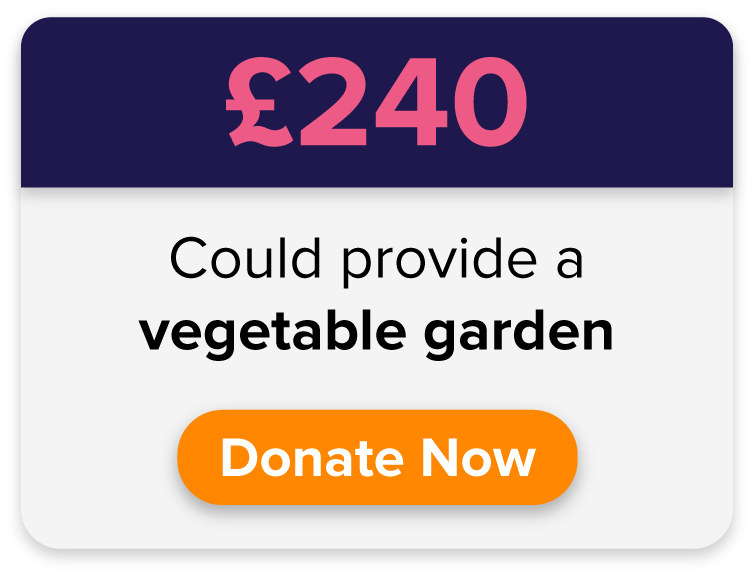 £240

Could provide a vegetable garden

Donate Now