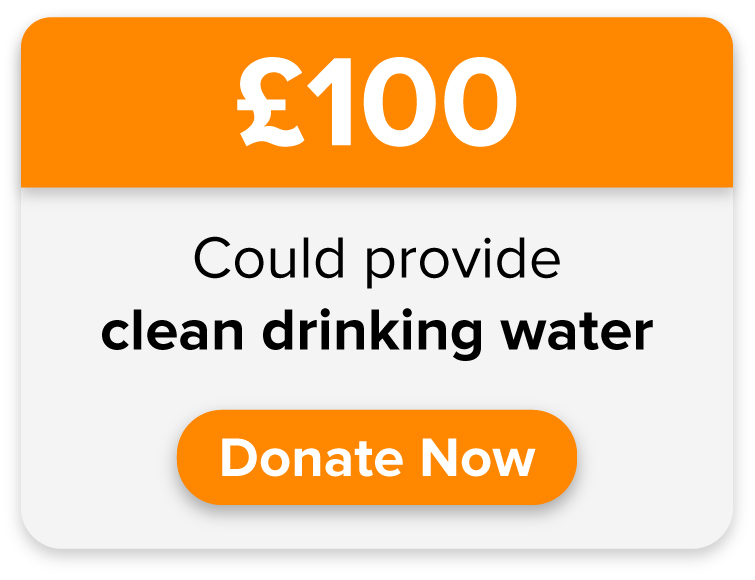 £100

Could provide clean drinking water

Donate Now