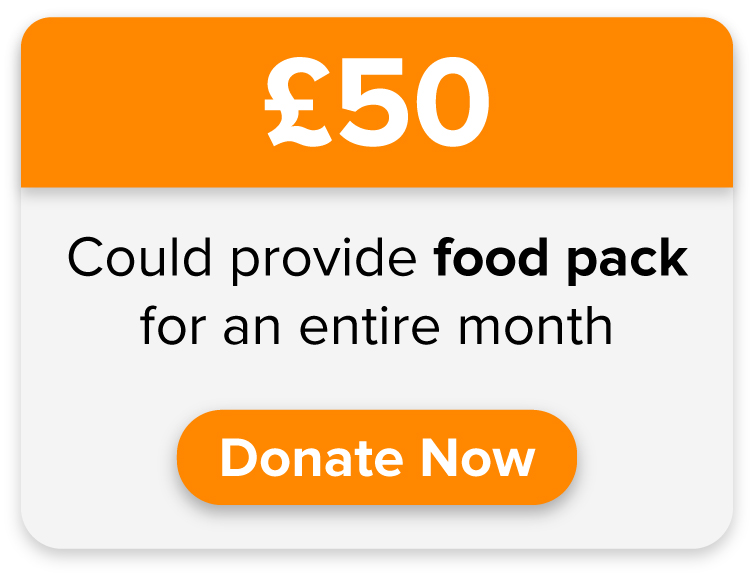 £50

Could provide food pack for an entire month

Donate Now