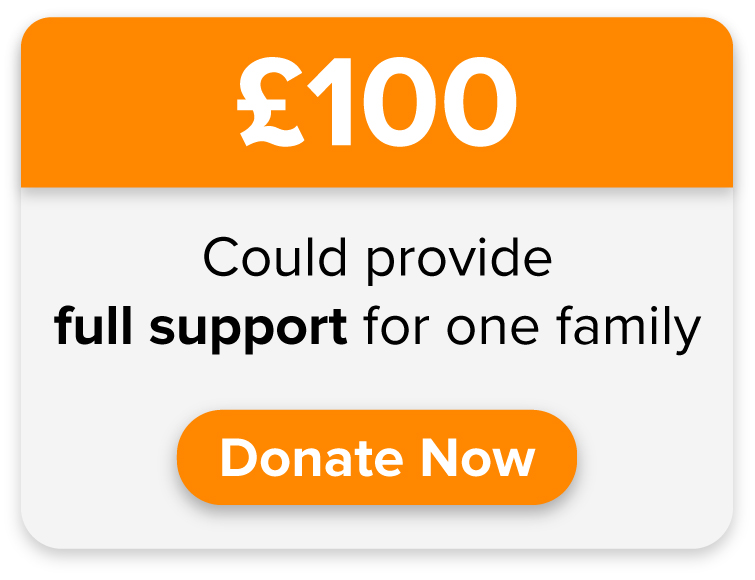 £100

Could provide full support for one family

Donate Now